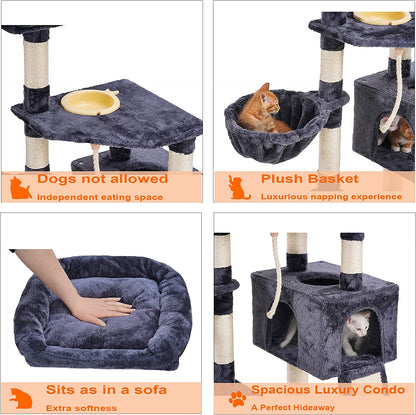 Dogs not allowed
Independent eating space

Plush Basket
Luxurious napping experience

Sits as in a sofa
Extra softness

Spacious Luxury Condo
A Perfect Hideaway